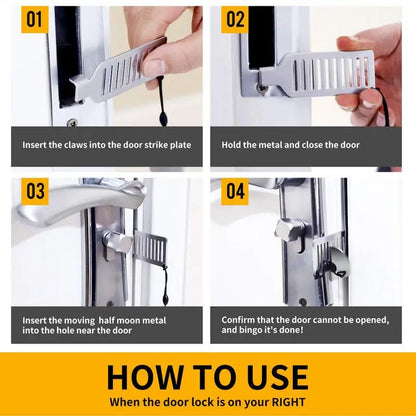 01

Insert the claws into the door strike plate

02

Hold the metal and close the door

03

Insert the moving half moon metal into the hole near the door

04

Confirm that the door cannot be opened, and bingo it's done!

HOW TO USE

When the door lock is on your RIGHT