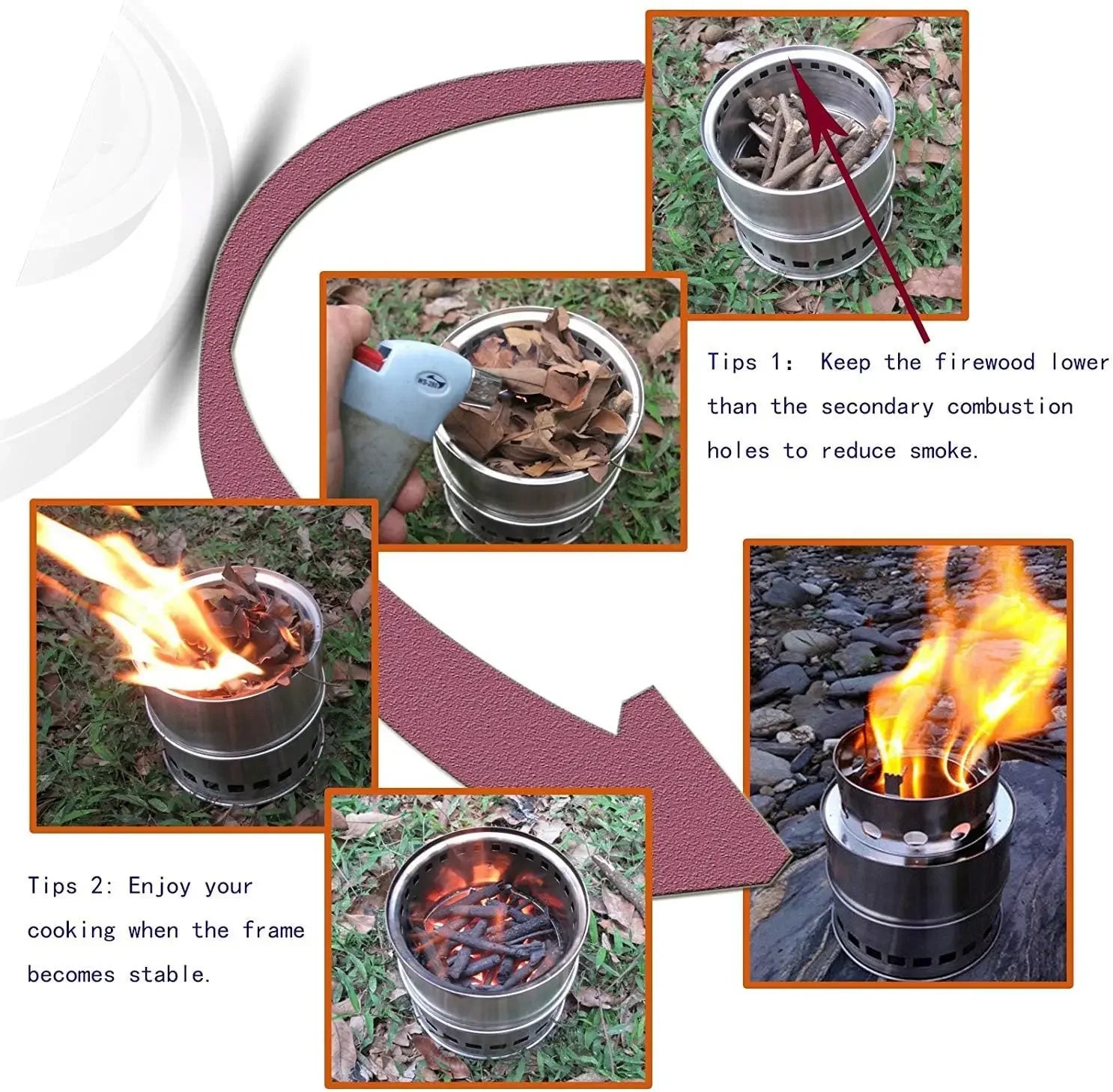 Tips 1: Keep the firewood lower than the secondary combustion holes to reduce smoke.

Tips 2: Enjoy your cooking when the frame becomes stable.