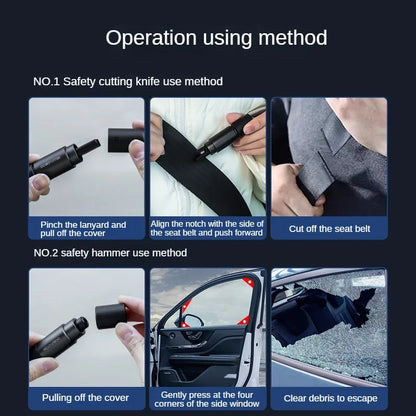 Operation using method

NO.1 Safety cutting knife use method

Pinch the lanyard and pull off the cover

Align the notch with the side of the seat belt and push forward

Cut off the seat belt

NO.2 safety hammer use method

Pulling off the cover

Gently press at the four corners of the side window

Clear debris to escape