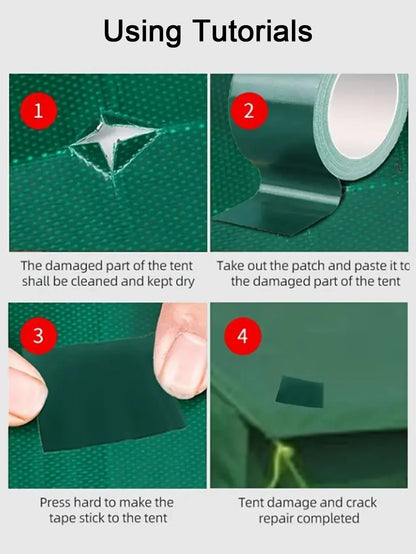 Using Tutorials

1

The damaged part of the tent shall be cleaned and kept dry

2

Take out the patch and paste it to the damaged part of the tent

3

Press hard to make the tape stick to the tent

4

Tent damage and crack repair completed