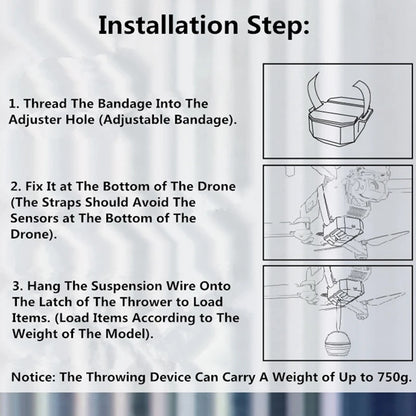 Installation Step:

1. Thread The Bandage Into The Adjuster Hole (Adjustable Bandage).

2. Fix It at The Bottom of The Drone (The Straps Should Avoid The Sensors at The Bottom of The Drone).

3. Hang The Suspension Wire Onto The Latch of The Thrower to Load Items. (Load Items According to The Weight of The Model).

Notice: The Throwing Device Can Carry A Weight of Up to 750g.